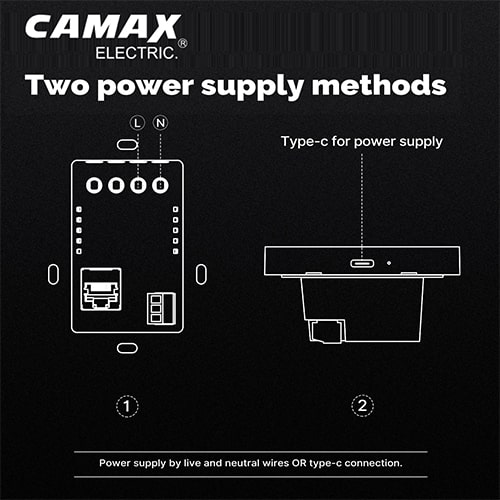 CAMAX
ELECTRIC.®

Two power supply methods

L N

Type-c for power supply

1

2

Power supply by live and neutral wires OR type-c connection.